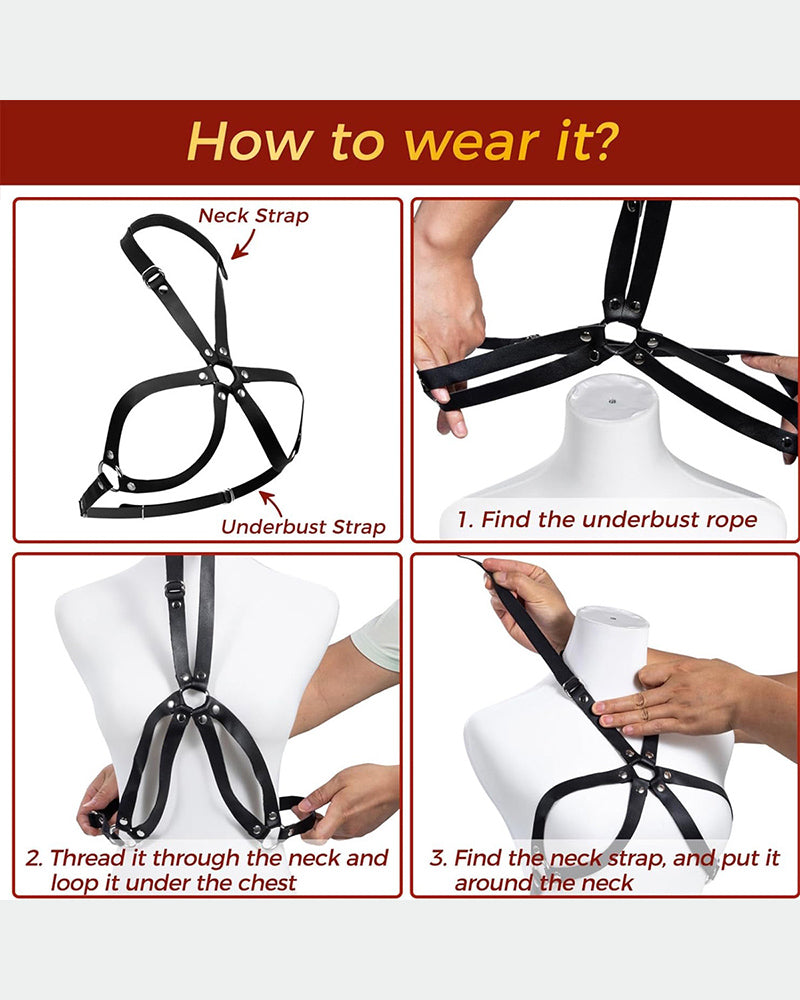 How to wear it?

Neck Strap

Underbust Strap

1. Find the underbust rope

2. Thread it through the neck and loop it under the chest

3. Find the neck strap, and put it around the neck